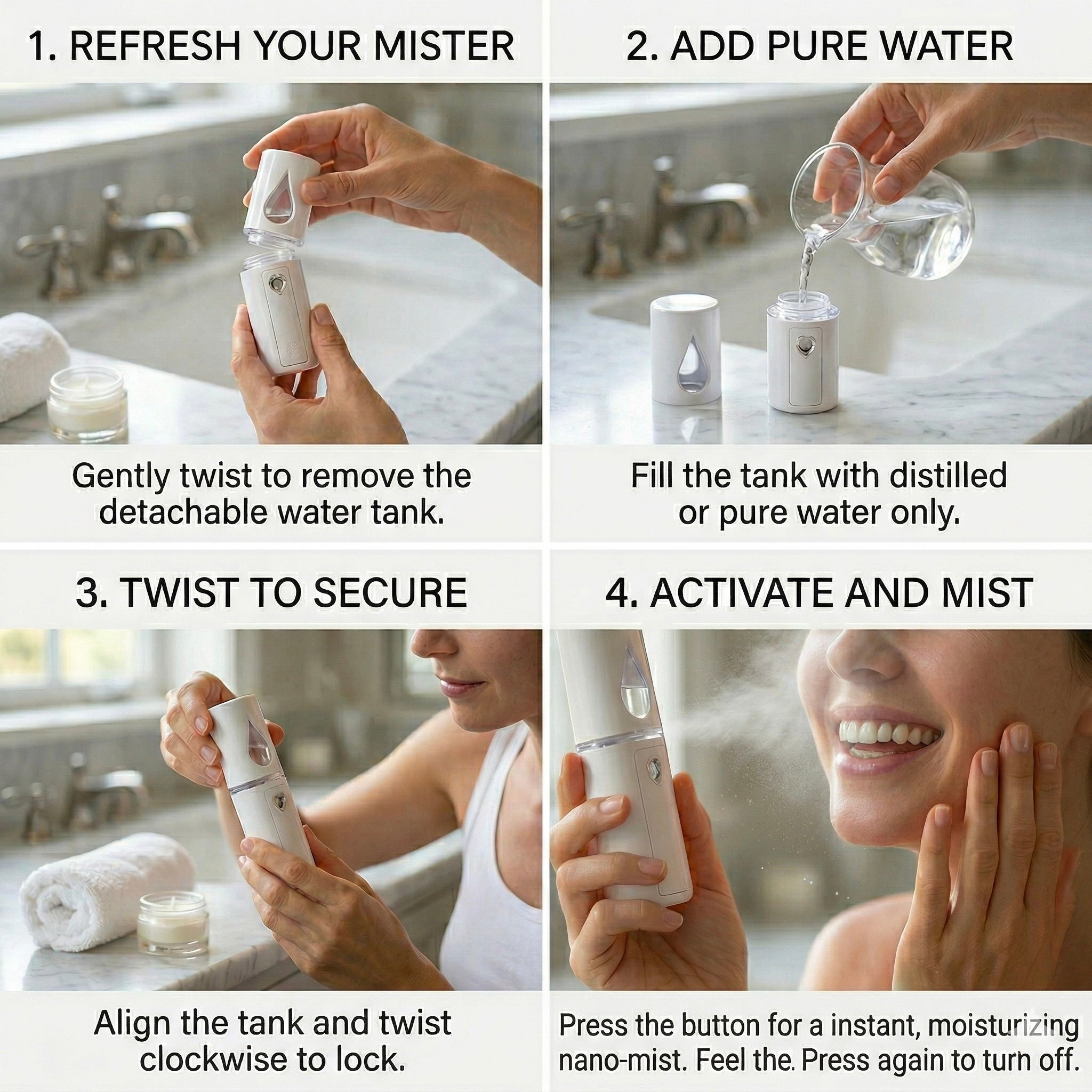 1. REFRESH YOUR MISTER

Gently twist to remove the detachable water tank.

2. ADD PURE WATER

Fill the tank with distilled or pure water only.

3. TWIST TO SECURE

Align the tank and twist clockwise to lock.

4. ACTIVATE AND MIST

Press the button for a instant, moisturizing nano-mist. Feel the. Press again to turn off.